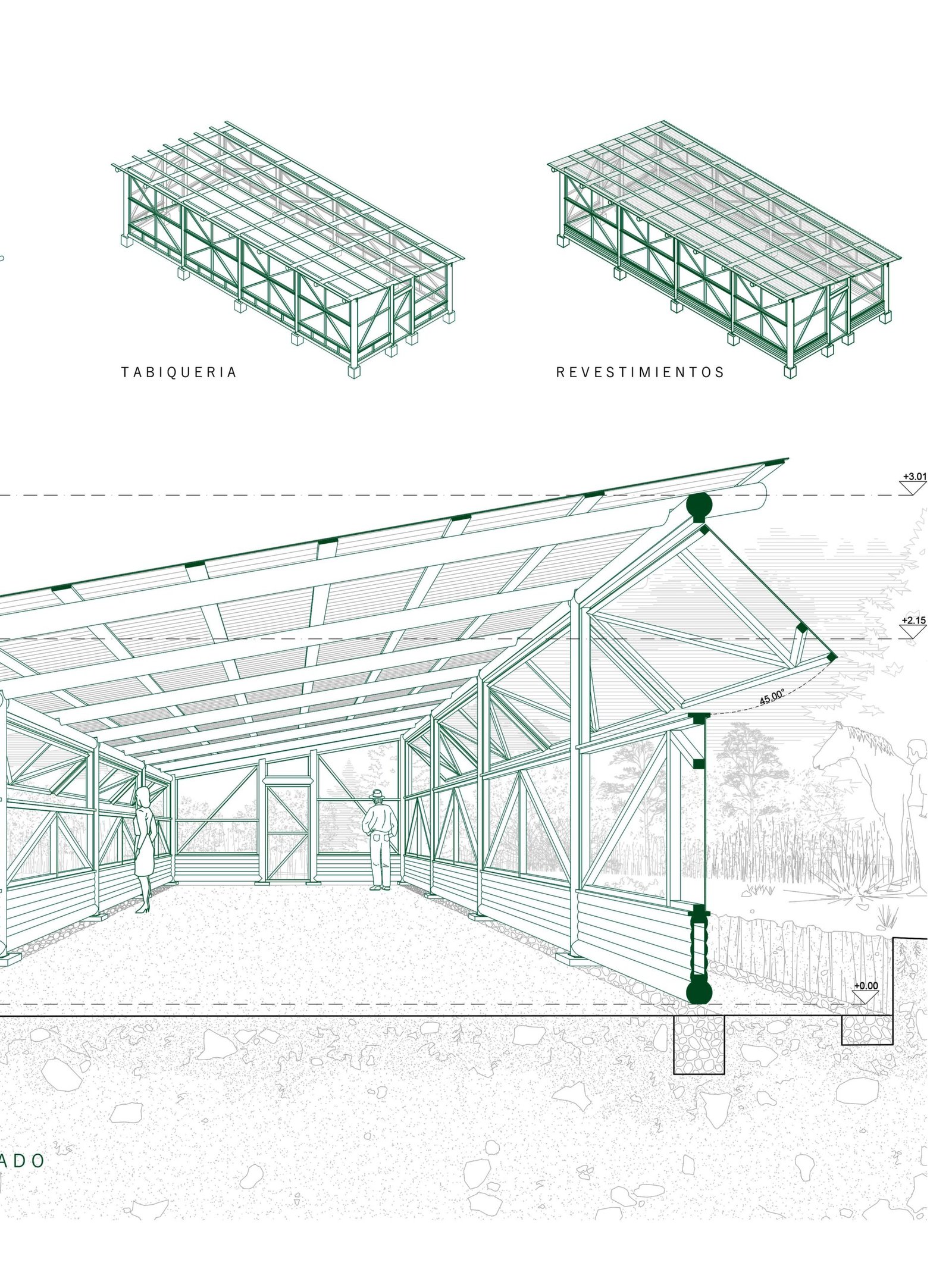 TABIQUERIA

REVESTIMIENTOS

+3.01

+2.15

45.00°

+0.00

ADO